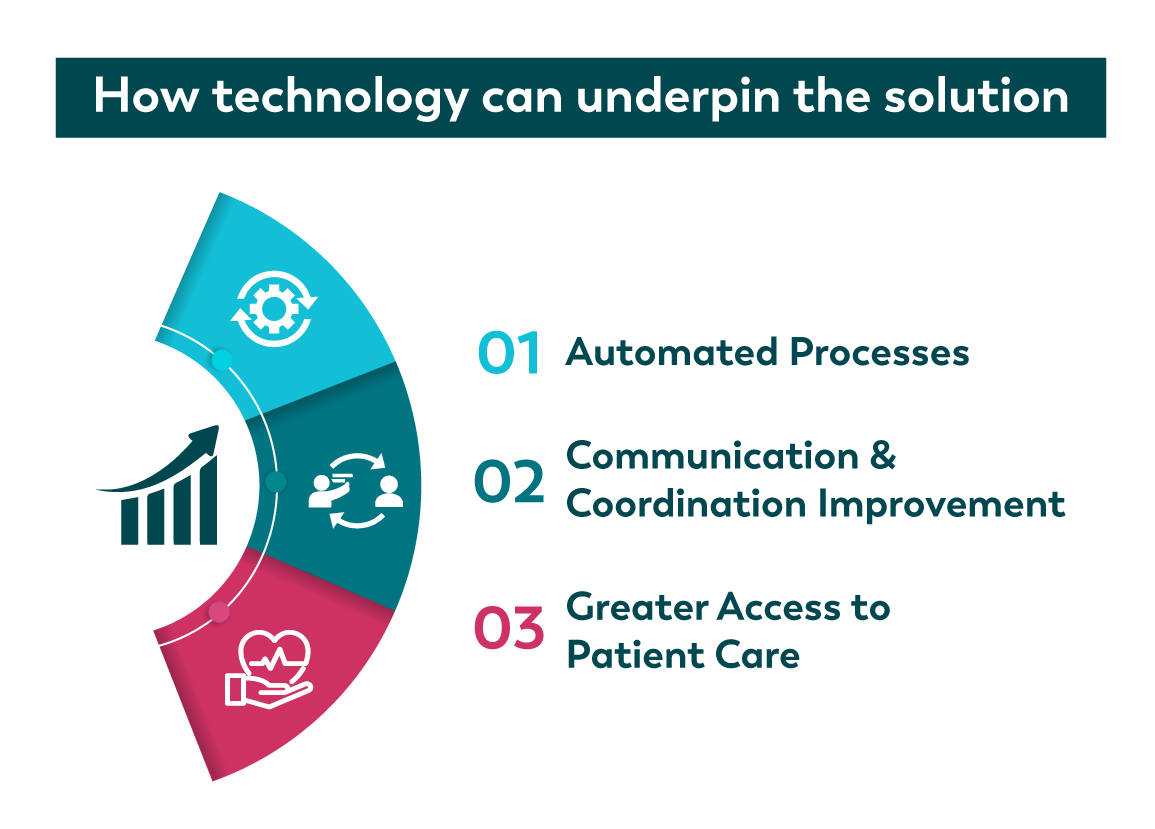 How technology can underpin the solution

01 Automated Processes

02 Communication & Coordination Improvement

03 Greater Access to Patient Care