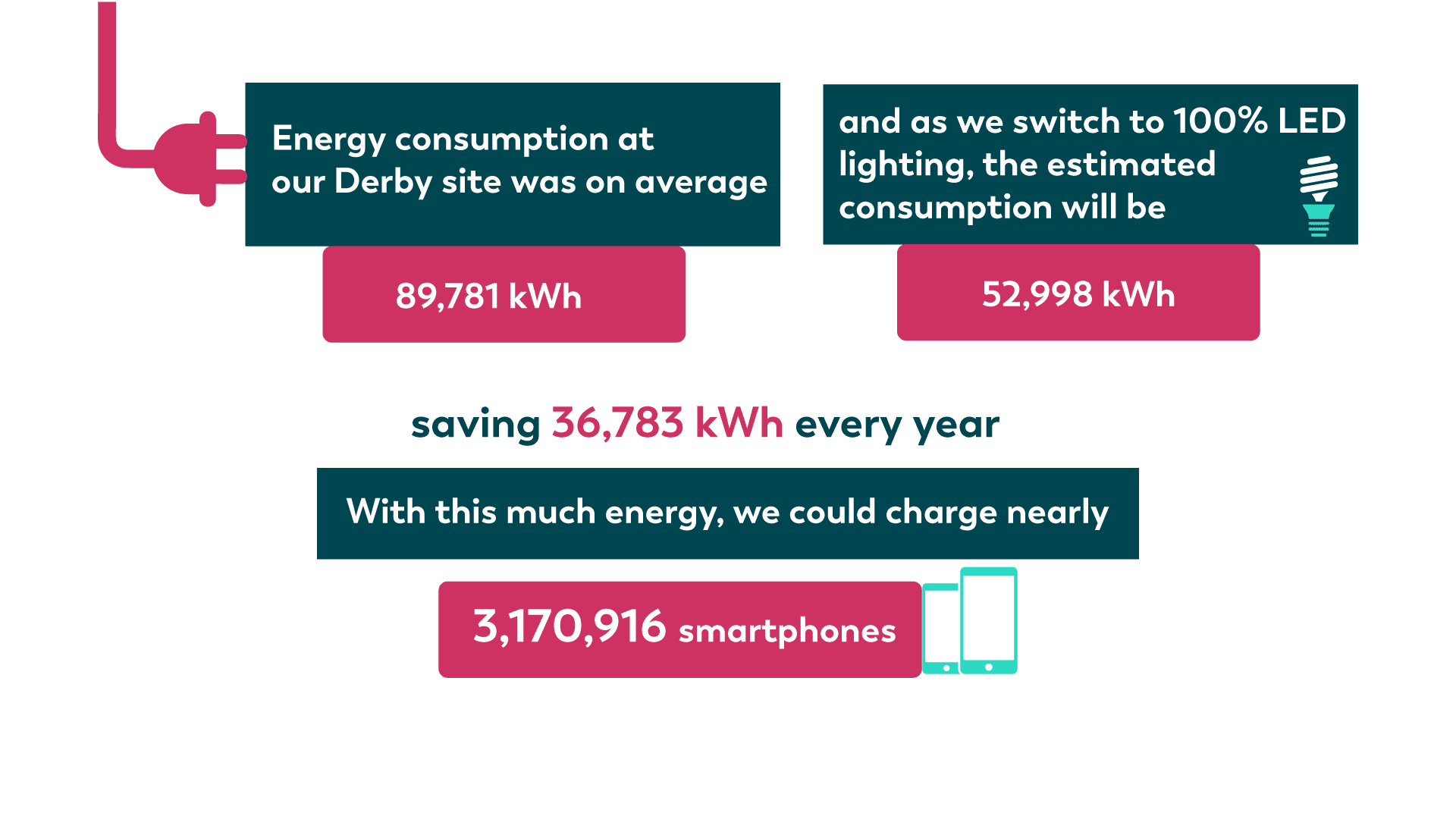 Energy consumption at our Derby site was on average

89,781 kWh

and as we switch to 100% LED lighting, the estimated consumption will be

52,998 kWh

saving 36,783 kWh every year

With this much energy, we could charge nearly

3,170,916 smartphones