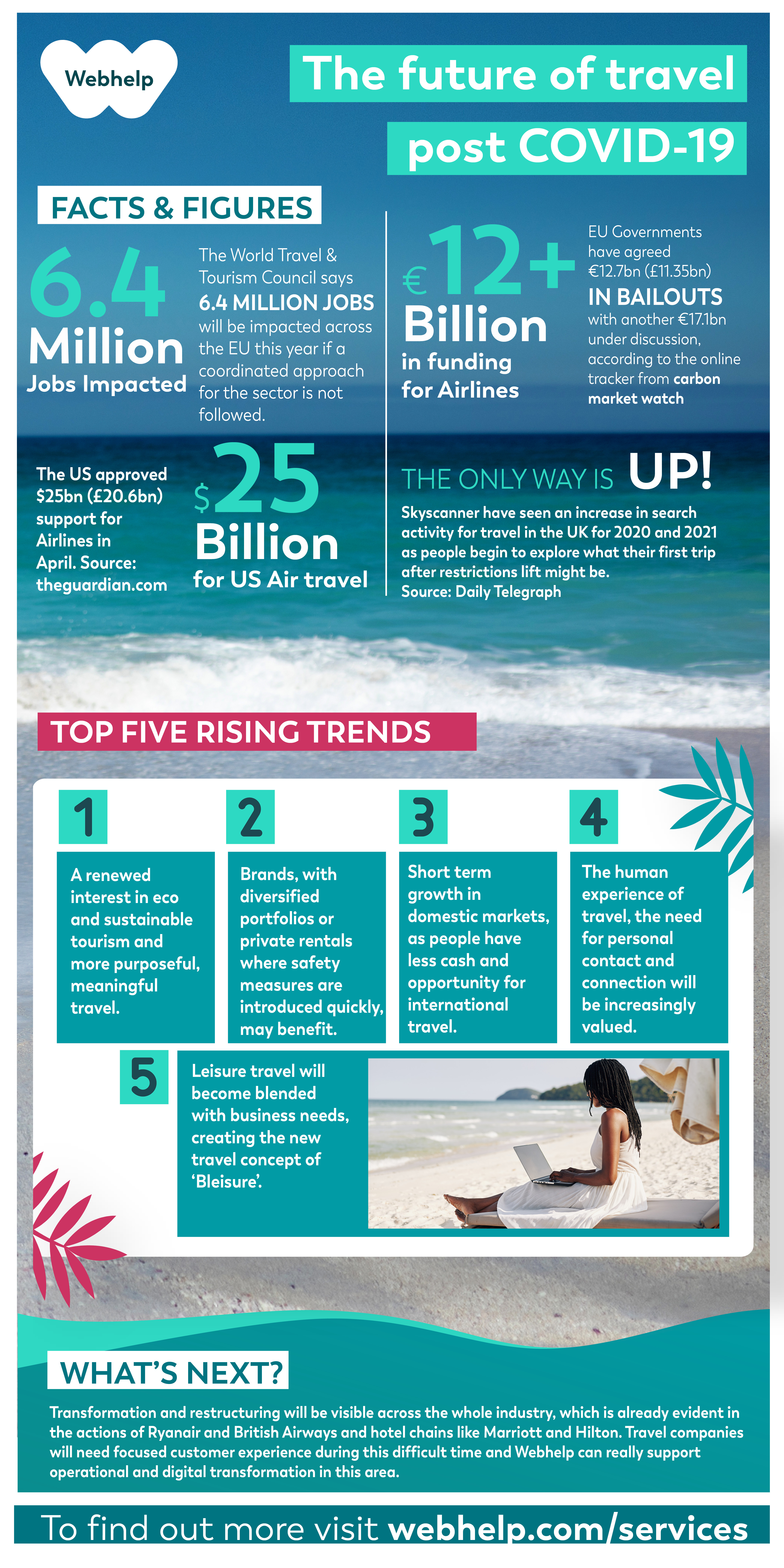 Webhelp

The future of travel post COVID-19

FACTS & FIGURES

6.4 Million Jobs Impacted

The World Travel & Tourism Council says 6.4 MILLION JOBS will be impacted across the EU this year if a coordinated approach for the sector is not followed.

€12+ Billion in funding for Airlines

EU Governments have agreed €12.7bn (£11.35bn) IN BAILOUTS with another €17.1bn under discussion, according to the online tracker from carbon market watch

The US approved $25bn (£20.6bn) support for Airlines in April. Source: theguardian.com

$25 Billion for US Air travel

THE ONLY WAY IS UP!

Skyscanner have seen an increase in search activity for travel in the UK for 2020 and 2021 as people begin to explore what their first trip after restrictions lift might be. Source: Daily Telegraph

TOP FIVE RISING TRENDS

1
A renewed interest in eco and sustainable tourism and more purposeful, meaningful travel.

2
Brands, with diversified portfolios or private rentals where safety measures are introduced quickly, may benefit.

3
Short term growth in domestic markets, as people have less cash and opportunity for international travel.

4
The human experience of travel, the need for personal contact and connection will be increasingly valued.

5
Leisure travel will become blended with business needs, creating the new travel concept of 'Bleisure'.

WHAT'S NEXT?

Transformation and restructuring will be visible across the whole industry, which is already evident in the actions of Ryanair and British Airways and hotel chains like Marriott and Hilton. Travel companies will need focused customer experience during this difficult time and Webhelp can really support operational and digital transformation in this area.

To find out more visit webhelp.com/services